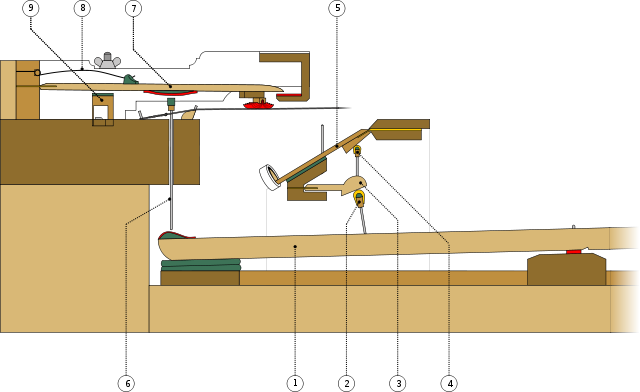 9
8
7
5
6
1
2
3
4